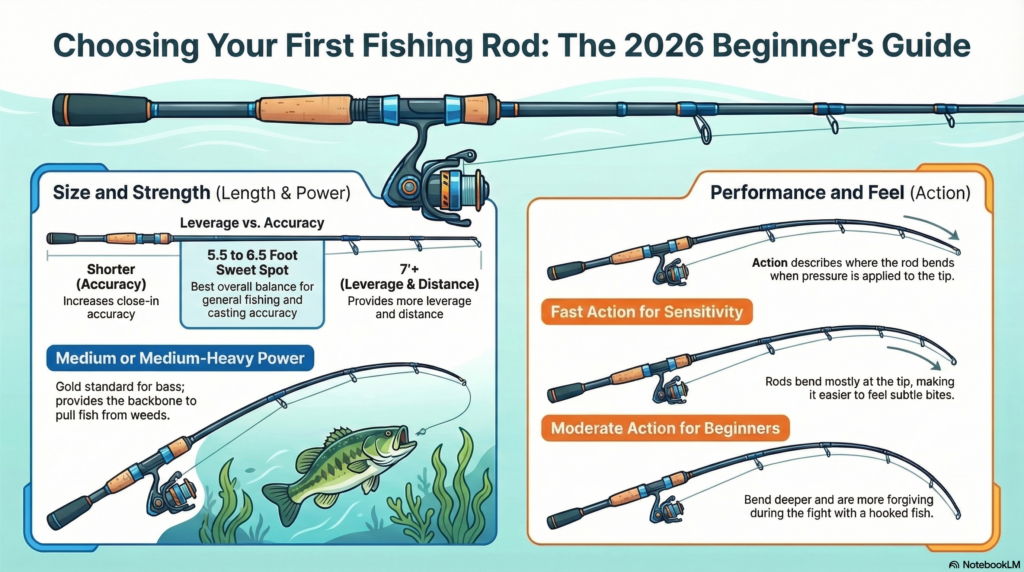 Choosing Your First Fishing Rod: The 2026 Beginner's Guide

Size and Strength (Length & Power)

Leverage vs. Accuracy

Shorter (Accuracy)
Increases close-in accuracy

5.5 to 6.5 Foot Sweet Spot
Best overall balance for general fishing and casting accuracy

7'+ (Leverage & Distance)
Provides more leverage and distance

Medium or Medium-Heavy Power

Gold standard for bass; provides the backbone to pull fish from weeds.

Performance and Feel (Action)

Action describes where the rod bends when pressure is applied to the tip.

Fast Action for Sensitivity

Rods bend mostly at the tip, making it easier to feel subtle bites.

Moderate Action for Beginners

Bend deeper and are more forgiving during the fight with a hooked fish.

NotebookLM