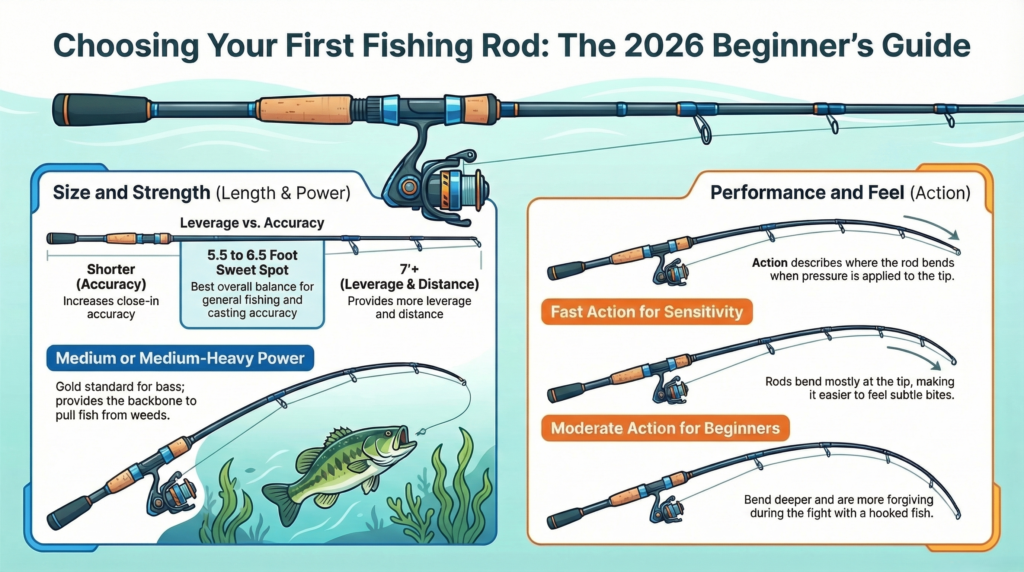 Choosing Your First Fishing Rod: The 2026 Beginner's Guide

Size and Strength (Length & Power)

Leverage vs. Accuracy

Shorter (Accuracy)
Increases close-in accuracy

5.5 to 6.5 Foot Sweet Spot
Best overall balance for general fishing and casting accuracy

7'+ (Leverage & Distance)
Provides more leverage and distance

Medium or Medium-Heavy Power

Gold standard for bass; provides the backbone to pull fish from weeds.

Performance and Feel (Action)

Action describes where the rod bends when pressure is applied to the tip.

Fast Action for Sensitivity

Rods bend mostly at the tip, making it easier to feel subtle bites.

Moderate Action for Beginners

Bend deeper and are more forgiving during the fight with a hooked fish.