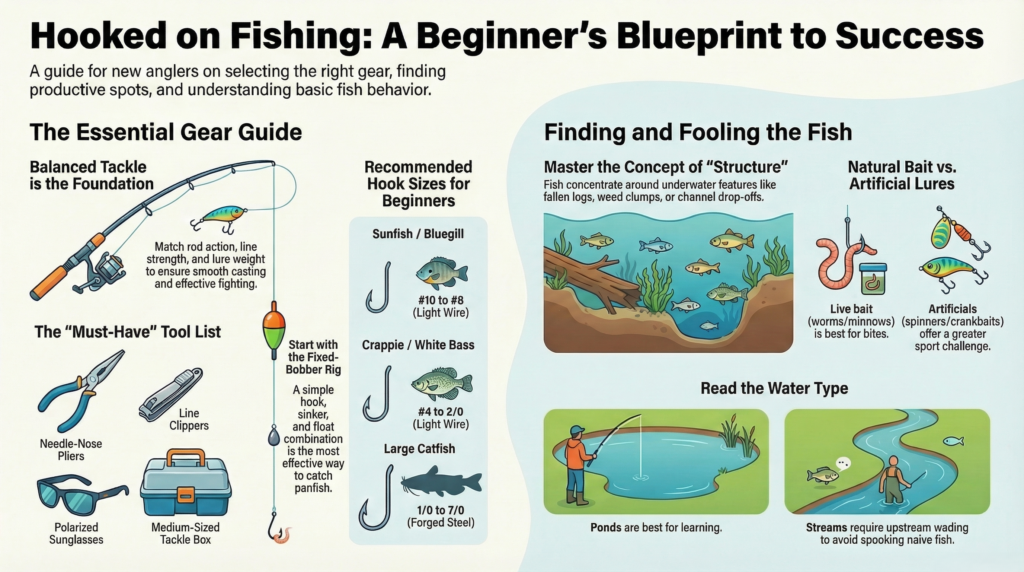 Hooked on Fishing: A Beginner's Blueprint to Success

A guide for new anglers on selecting the right gear, finding productive spots, and understanding basic fish behavior.

The Essential Gear Guide

Balanced Tackle is the Foundation

Match rod action, line strength, and lure weight to ensure smooth casting and effective fighting.

The "Must-Have" Tool List

Needle-Nose Pliers

Line Clippers

Polarized Sunglasses

Medium-Sized Tackle Box

Start with the Fixed-Bobber Rig

A simple hook, sinker, and float combination is the most effective way to catch panfish.

Recommended Hook Sizes for Beginners

Sunfish / Bluegill

#10 to #8 (Light Wire)

Crappie / White Bass

#4 to 2/0 (Light Wire)

Large Catfish

1/0 to 7/0 (Forged Steel)

Finding and Fooling the Fish

Master the Concept of "Structure"

Fish concentrate around underwater features like fallen logs, weed clumps, or channel drop-offs.

Natural Bait vs. Artificial Lures

Live bait (worms/minnows) is best for bites.

Artificials (spinners/crankbaits) offer a greater sport challenge.

Read the Water Type

Ponds are best for learning.

Streams require upstream wading to avoid spooking naive fish.